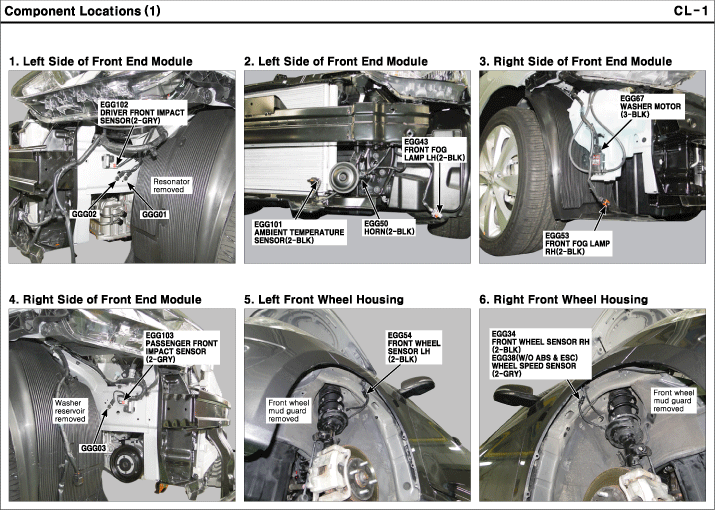 Component Locations (1)

CL-1

1. Left Side of Front End Module

EGG102
DRIVER FRONT IMPACT SENSOR(2-GRY)

Resonator removed

GGG02

GGG01

2. Left Side of Front End Module

EGG43
FRONT FOG LAMP LH(2-BLK)

EGG101
AMBIENT TEMPERATURE SENSOR(2-BLK)

EGG50
HORN(2-BLK)

3. Right Side of Front End Module

EGG67
WASHER MOTOR (3-BLK)

EGG53
FRONT FOG LAMP RH(2-BLK)

4. Right Side of Front End Module

EGG103
PASSENGER FRONT IMPACT SENSOR (2-GRY)

Washer reservoir removed

GGG03

5. Left Front Wheel Housing

EGG54
FRONT WHEEL SENSOR LH (2-BLK)

Front wheel mud guard removed

6. Right Front Wheel Housing

EGG34
FRONT WHEEL SENSOR RH (2-BLK)
EGG38(W/O ABS & ESC) WHEEL SPEED SENSOR (2-GRY)

Front wheel mud guard removed